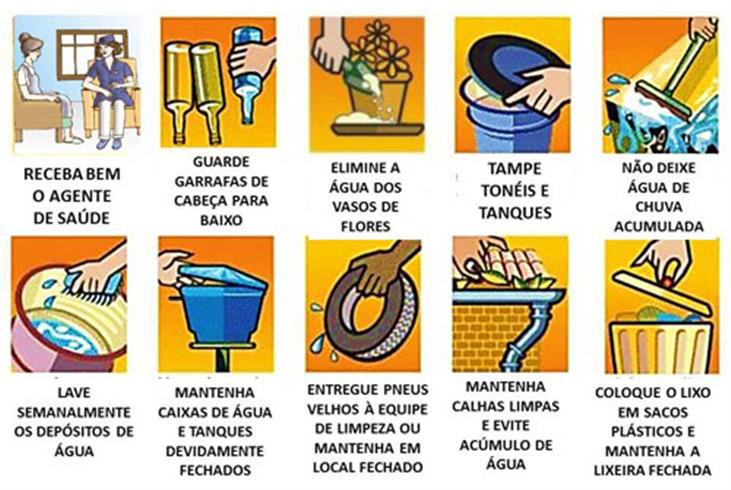 RECEBA BEM O AGENTE DE SAÚDE

GUARDE GARRAFAS DE CABEÇA PARA BAIXO

ELIMINE A ÁGUA DOS VASOS DE FLORES

TAMPE TONÉIS E TANQUES

NÃO DEIXE ÁGUA DE CHUVA ACUMULADA

LAVE SEMANALMENTE OS DEPÓSITOS DE ÁGUA

MANTENHA CAIXAS DE ÁGUA E TANQUES DEVIDAMENTE FECHADOS

ENTREGUE PNEUS VELHOS À EQUIPE DE LIMPEZA OU MANTENHA EM LOCAL FECHADO

MANTENHA CALHAS LIMPAS E EVITE ACÚMULO DE ÁGUA

COLOQUE O LIXO EM SACOS PLÁSTICOS E MANTENHA A LIXEIRA FECHADA